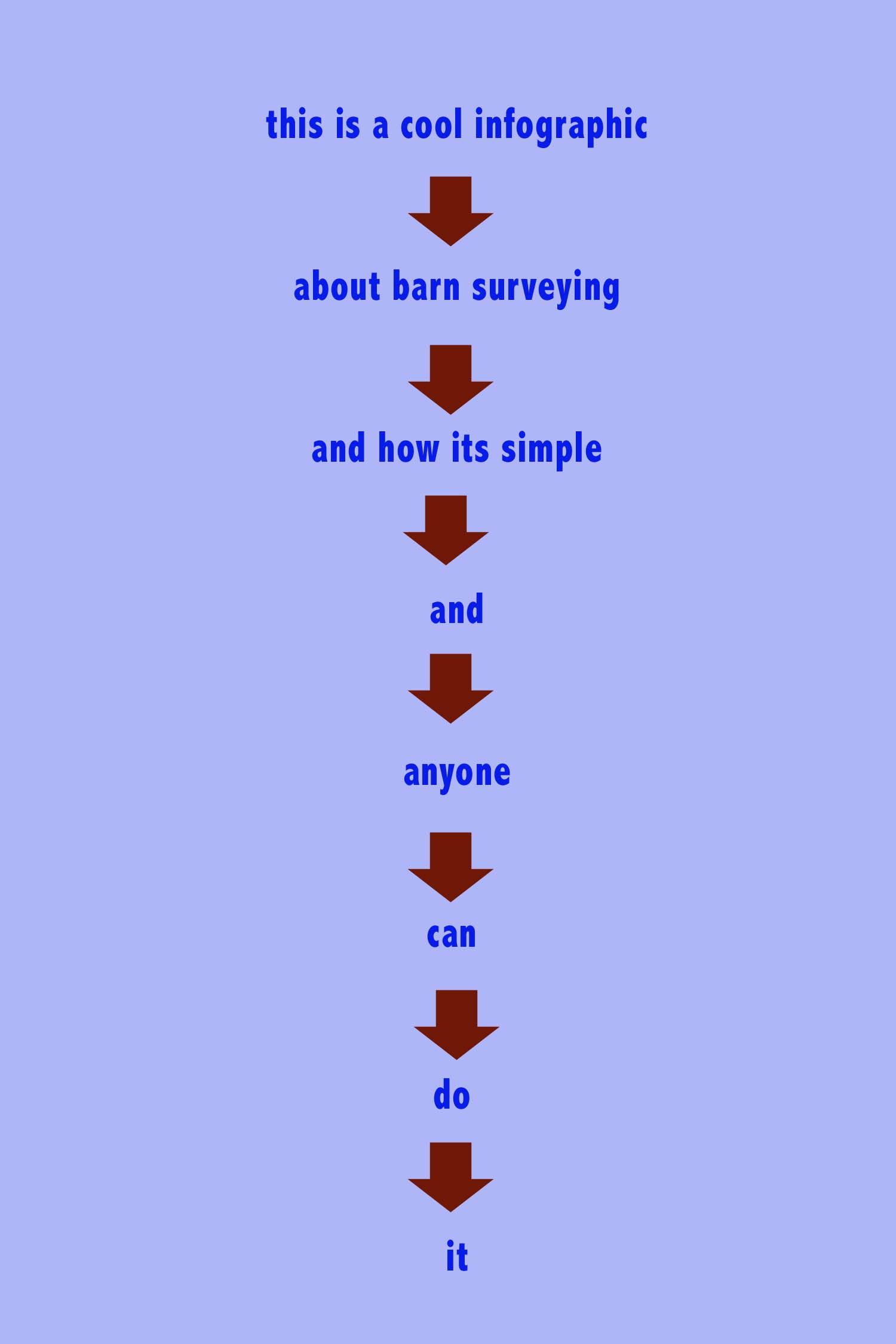 this is a cool infographic

about barn surveying

and how its simple

and

anyone

can

do

it